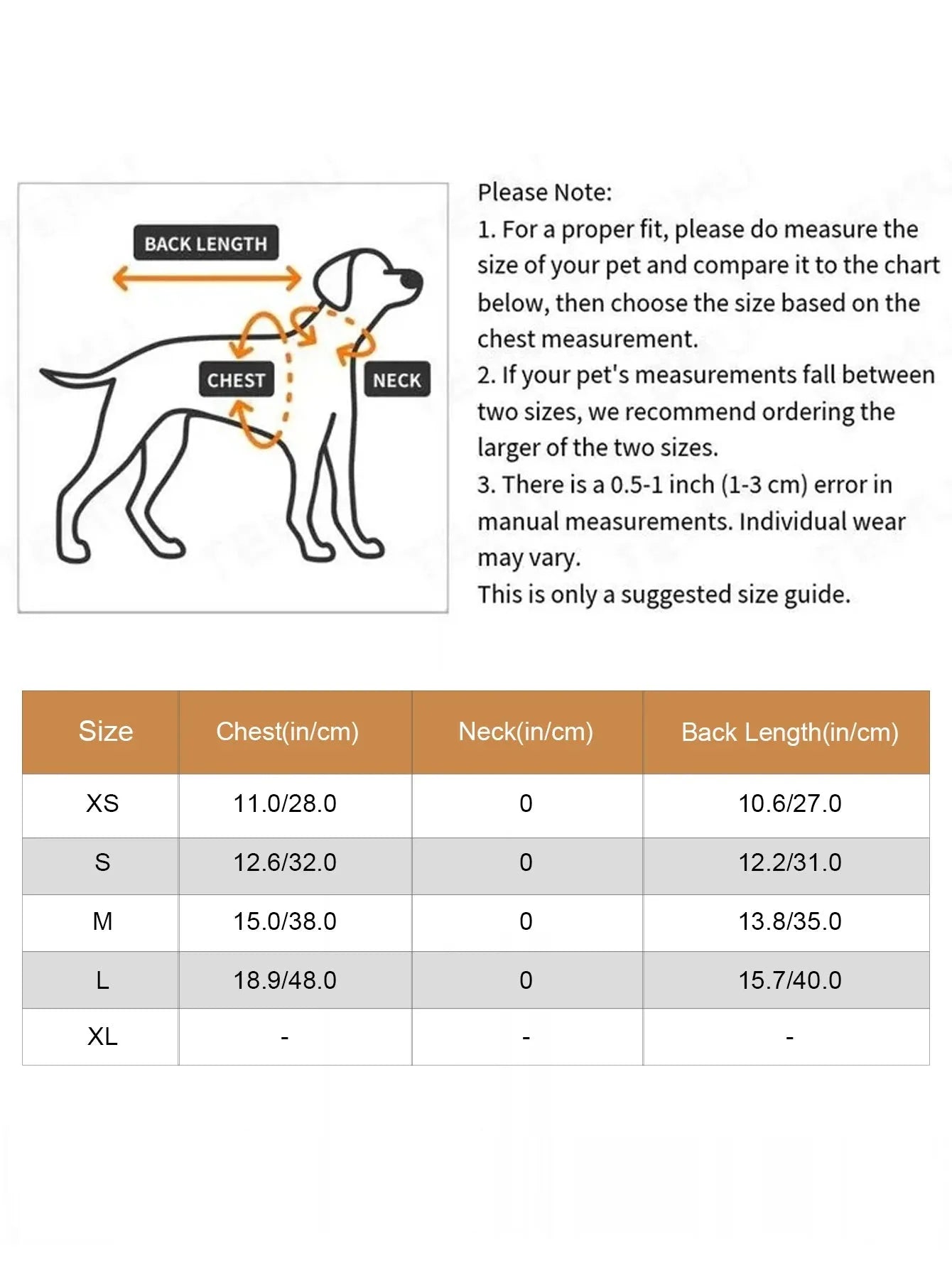 BACK LENGTH

CHEST

NECK

Please Note:
1. For a proper fit, please do measure the size of your pet and compare it to the chart below, then choose the size based on the chest measurement.
2. If your pet's measurements fall between two sizes, we recommend ordering the larger of the two sizes.
3. There is a 0.5-1 inch (1-3 cm) error in manual measurements. Individual wear may vary.
This is only a suggested size guide.

| Size | Chest(in/cm) | Neck(in/cm) | Back Length(in/cm) |
|---|---|---|---|
| XS | 11.0/28.0 | 0 | 10.6/27.0 |
| S | 12.6/32.0 | 0 | 12.2/31.0 |
| M | 15.0/38.0 | 0 | 13.8/35.0 |
| L | 18.9/48.0 | 0 | 15.7/40.0 |
| XL | - | - | - |